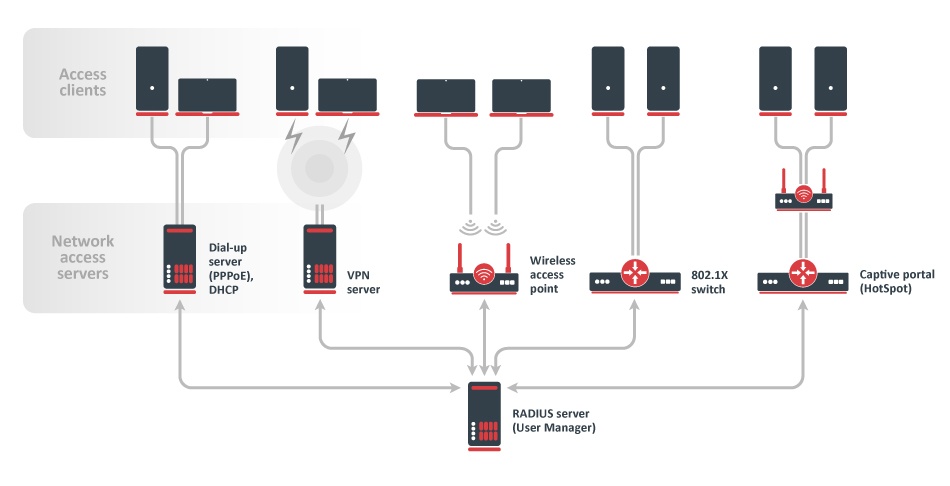 Access clients

Network access servers

Dial-up server (PPPoE), DHCP

VPN server

Wireless access point

802.1X switch

Captive portal (HotSpot)

RADIUS server (User Manager)